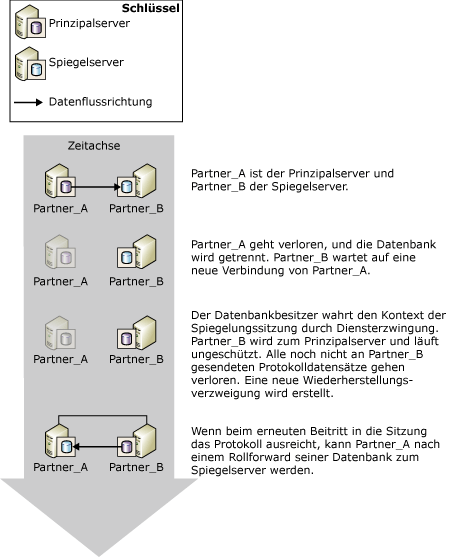 Schlüssel
Prinzipalserver
Spiegelserver
Datenflussrichtung

Zeitachse

Partner_A Partner_B

Partner_A ist der Prinzipalserver und Partner_B der Spiegelserver.

Partner_A Partner_B

Partner_A geht verloren, und die Datenbank wird getrennt. Partner_B wartet auf eine neue Verbindung von Partner_A.

Partner_A Partner_B

Der Datenbankbesitzer wahrt den Kontext der Spiegelungssitzung durch Diensterzwingung. Partner_B wird zum Prinzipalserver und läuft ungeschützt. Alle noch nicht an Partner_B gesendeten Protokolldatensätze gehen verloren. Eine neue Wiederherstellungsverzweigung wird erstellt.

Partner_A Partner_B

Wenn beim erneuten Beitritt in die Sitzung das Protokoll ausreicht, kann Partner_A nach einem Rollforward seiner Datenbank zum Spiegelserver werden.