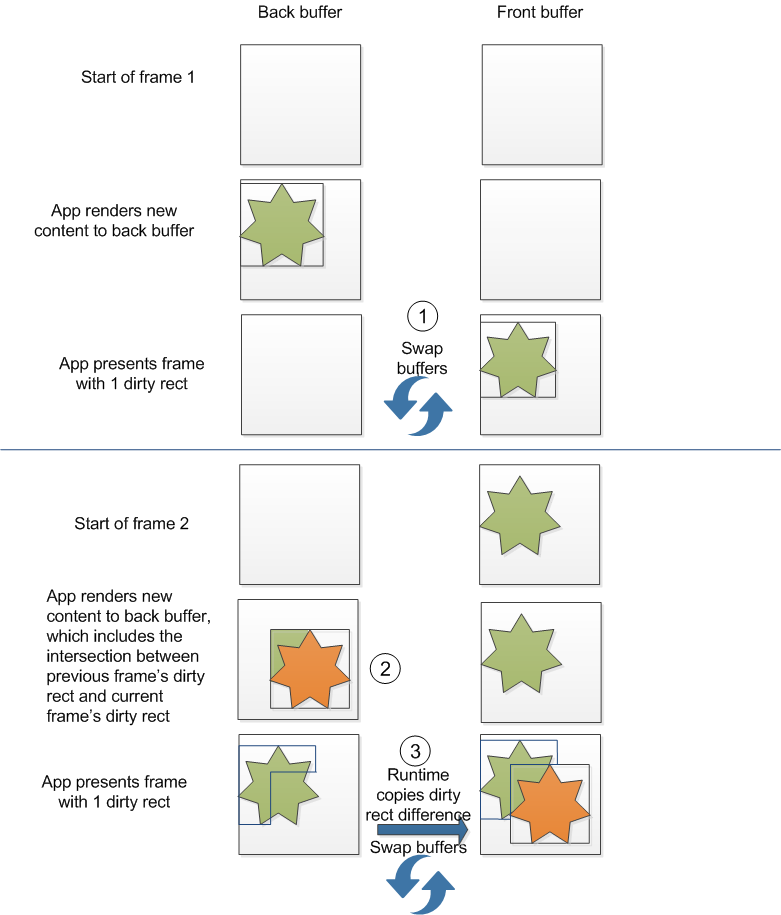 Back buffer

Front buffer

Start of frame 1

App renders new content to back buffer

App presents frame with 1 dirty rect

1

Swap buffers

Start of frame 2

App renders new content to back buffer, which includes the intersection between previous frame's dirty rect and current frame's dirty rect

2

App presents frame with 1 dirty rect

3

Runtime copies dirty rect difference

Swap buffers